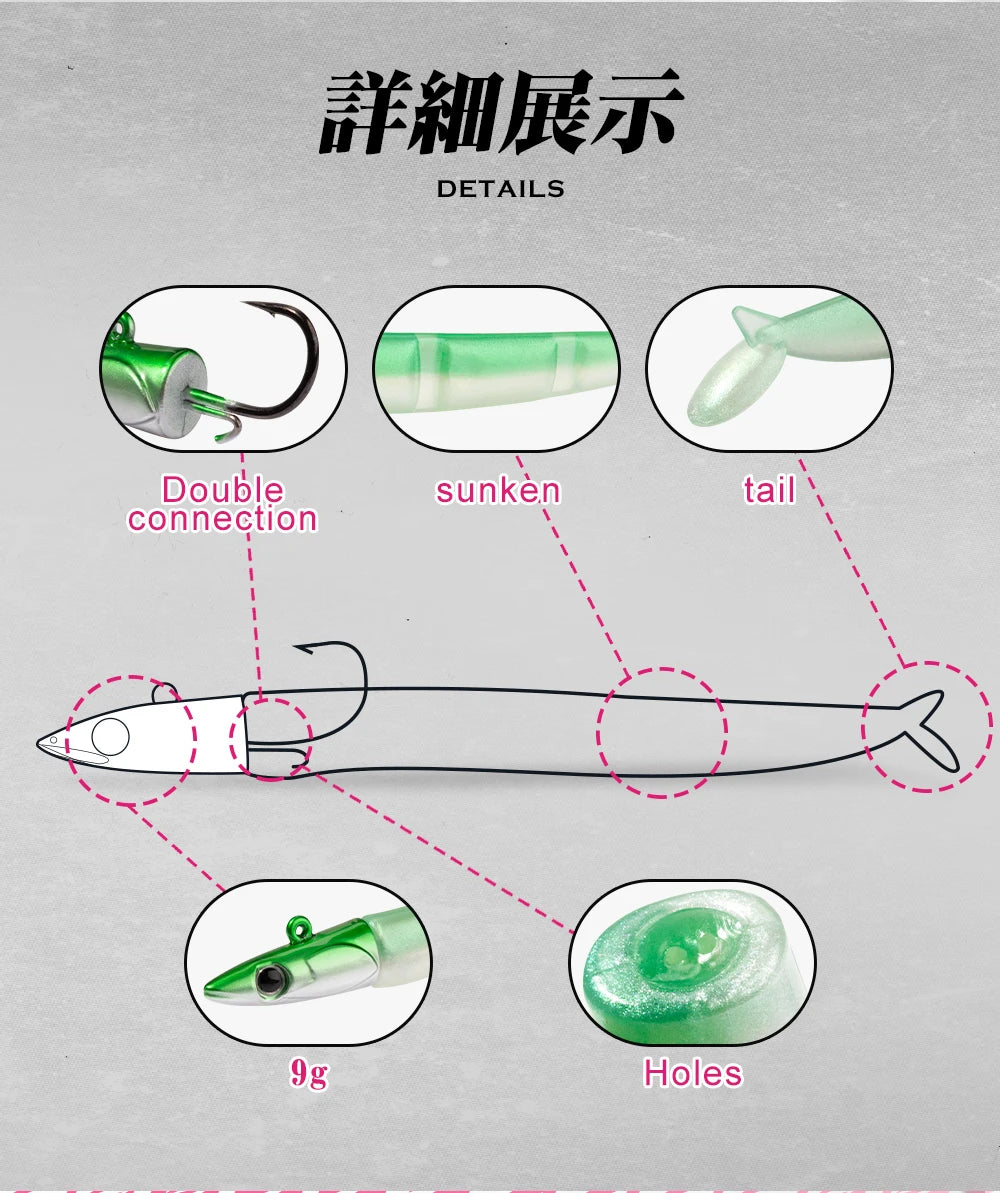 詳細展示

DETAILS

Double connection

sunken

tail

9g

Holes